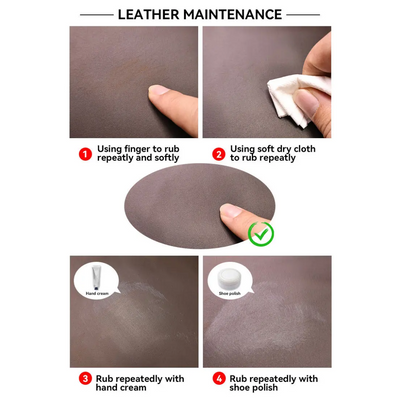 LEATHER MAINTENANCE

1 Using finger to rub repeatly and softly

2 Using soft dry cloth to rub repeatly

Hand cream

Shoe polish

3 Rub repeatedly with hand cream

4 Rub repeatedly with shoe polish